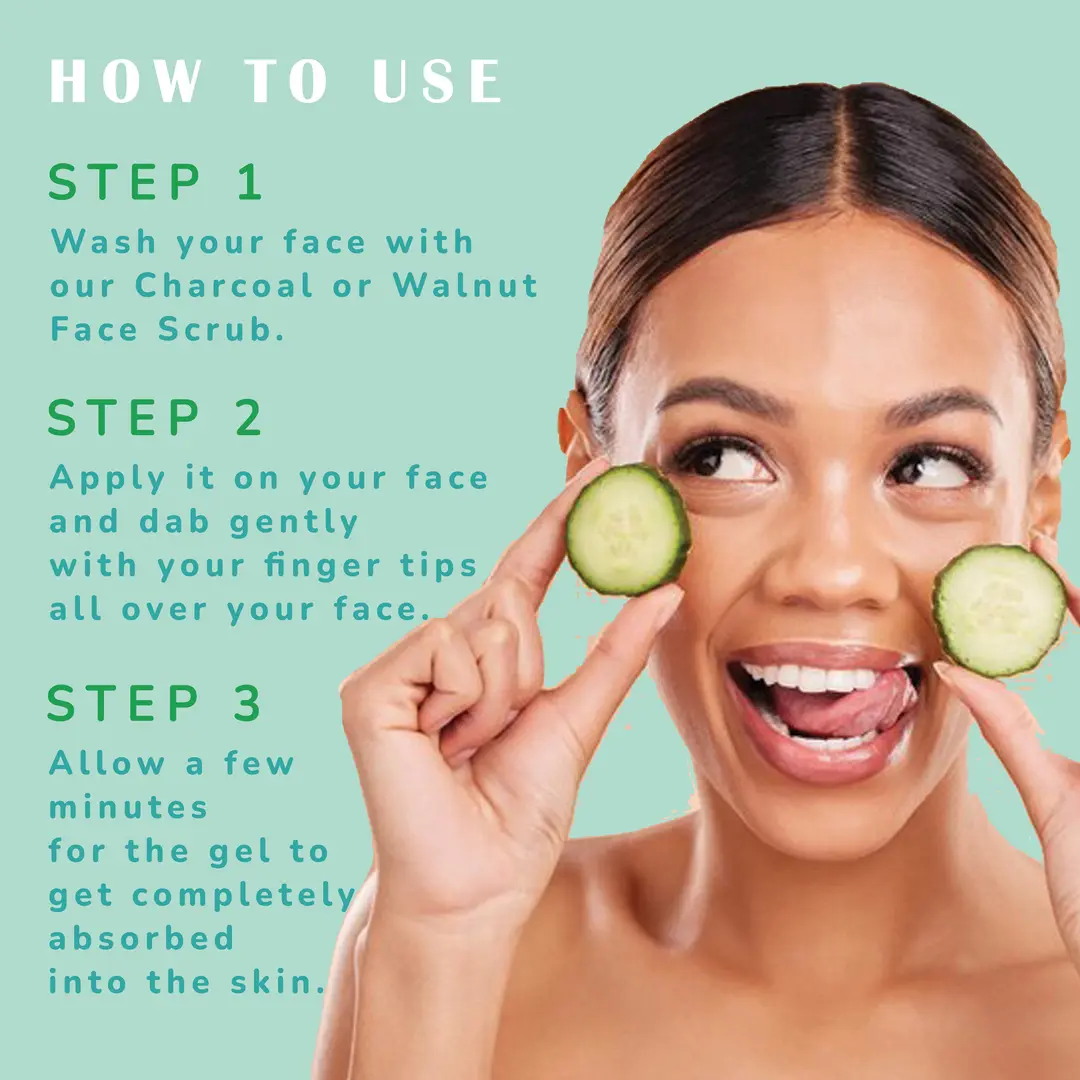 HOW TO USE

STEP 1
Wash your face with our Charcoal or Walnut Face Scrub.

STEP 2
Apply it on your face and dab gently with your finger tips all over your face.

STEP 3
Allow a few minutes for the gel to get completely absorbed into the skin.